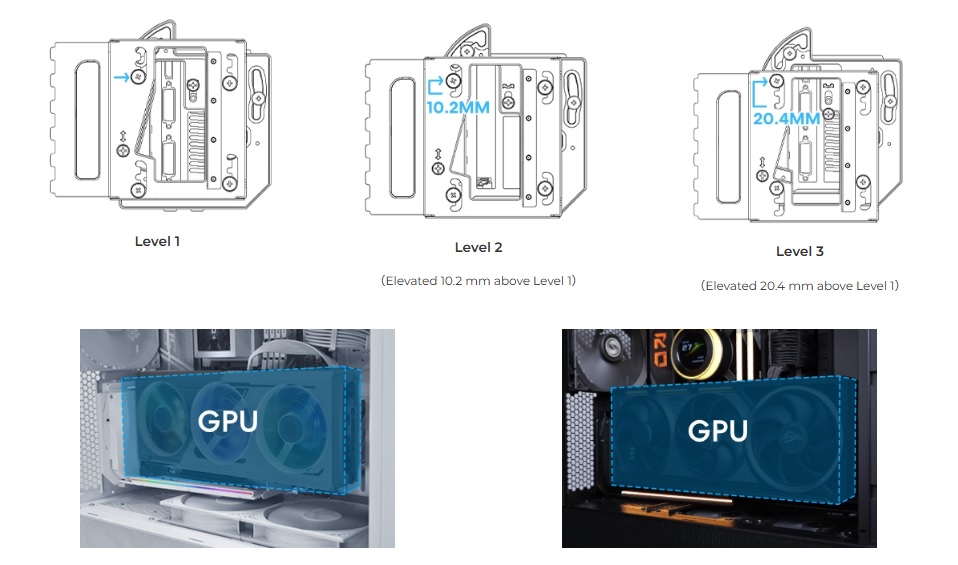 10.2MM

20.4MM

Level 1

Level 2

(Elevated 10.2 mm above Level 1)

Level 3

(Elevated 20.4 mm above Level 1)

GPU

GPU